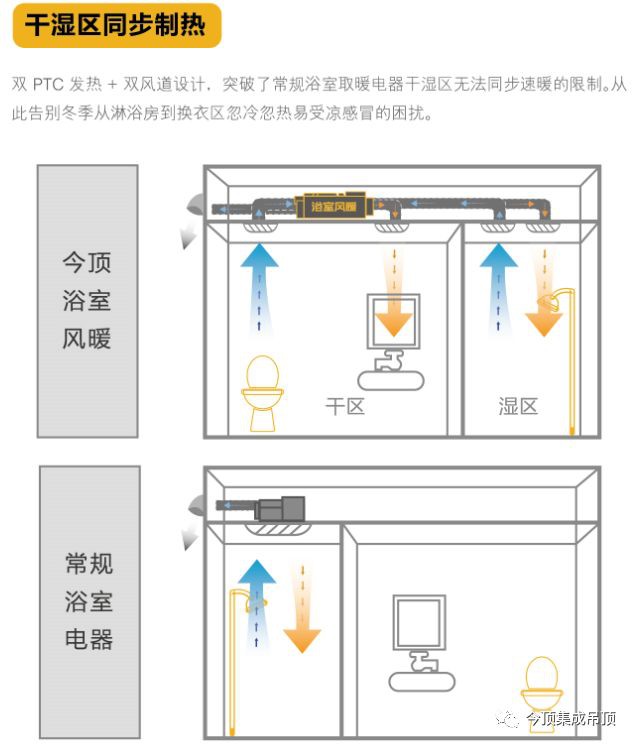 干湿区同步制热

双 PTC 发热 + 双风道设计，突破了常规浴室取暖电器干湿区无法同步速暖的限制。从此告别冬季从淋浴房到换衣区忽冷忽热易受凉感冒的困扰。

今顶浴室风暖

浴室风暖

干区

湿区

常规浴室电器

今顶集成吊顶