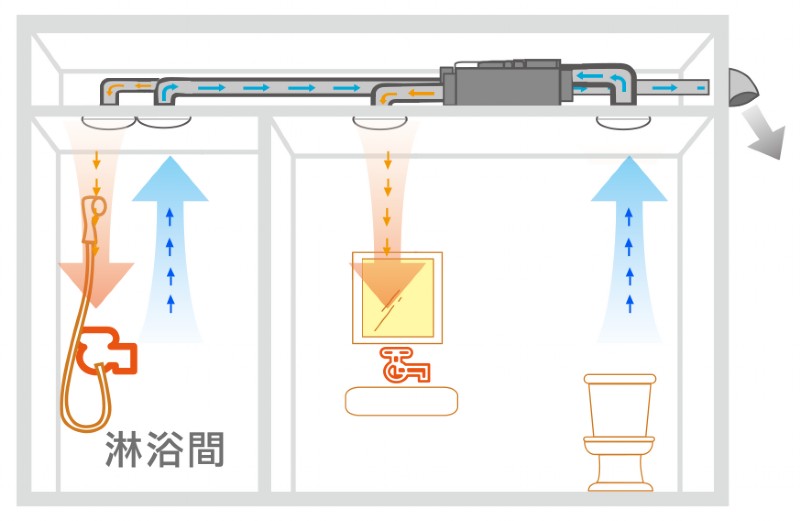 淋浴間