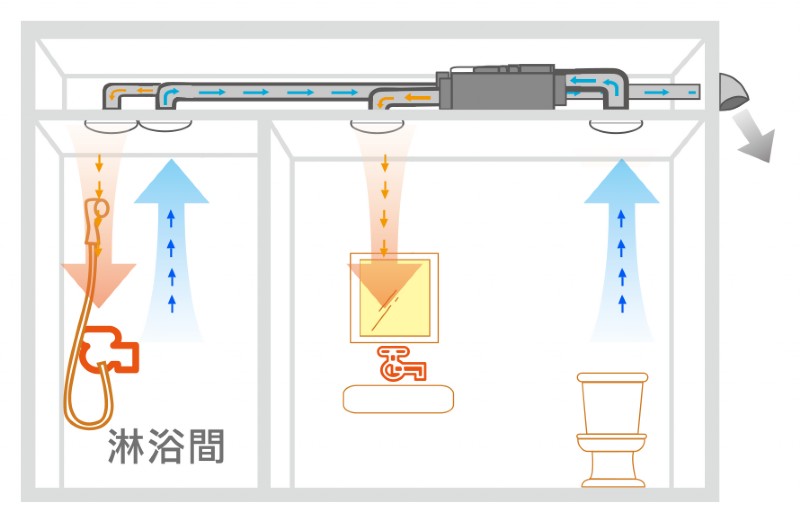 淋浴間